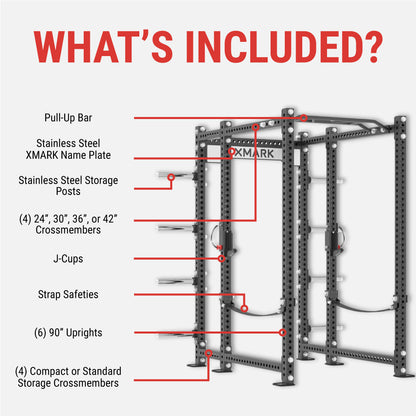 WHAT'S INCLUDED?

Pull-Up Bar

Stainless Steel XMARK Name Plate

Stainless Steel Storage Posts

(4) 24", 30", 36", or 42" Crossmembers

J-Cups

Strap Safeties

(6) 90" Uprights

(4) Compact or Standard Storage Crossmembers

XMARK